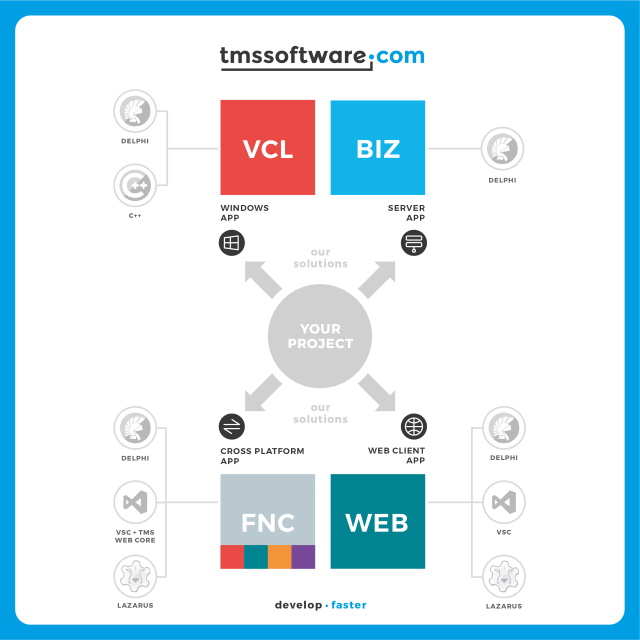 tmssoftware.com

DELPHI

C++

VCL

BIZ

DELPHI

WINDOWS APP

SERVER APP

our solutions

YOUR PROJECT

our solutions

CROSS PLATFORM APP

WEB CLIENT APP

DELPHI

VSC + TMS WEB CORE

LAZARUS

FNC

WEB

DELPHI

VSC

LAZARUS

develop · faster